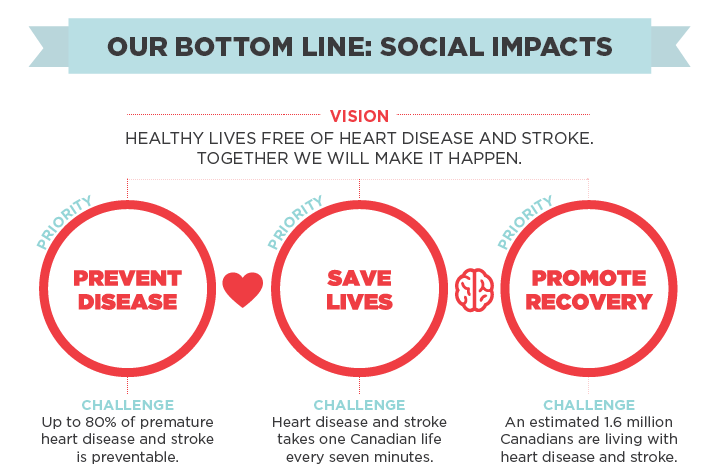 OUR BOTTOM LINE: SOCIAL IMPACTS

VISION
HEALTHY LIVES FREE OF HEART DISEASE AND STROKE. TOGETHER WE WILL MAKE IT HAPPEN.

PRIORITY
PREVENT DISEASE

CHALLENGE
Up to 80% of premature heart disease and stroke is preventable.

PRIORITY
SAVE LIVES

CHALLENGE
Heart disease and stroke takes one Canadian life every seven minutes.

PRIORITY
PROMOTE RECOVERY

CHALLENGE
An estimated 1.6 million Canadians are living with heart disease and stroke.